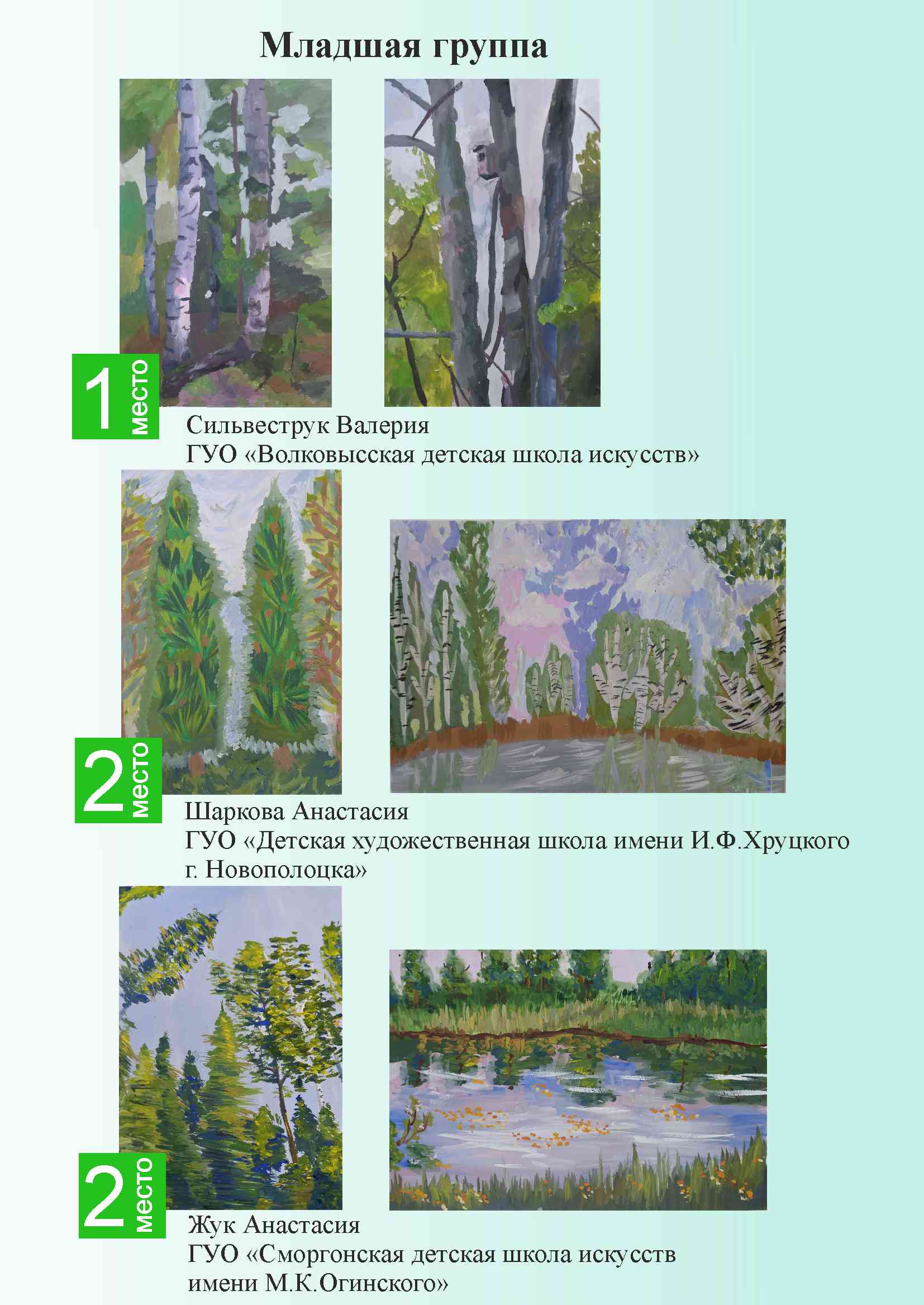 Младшая группа

1 место

Сильвеструк Валерия
ГУО «Волковысская детская школа искусств»

2 место

Шаркова Анастасия
ГУО «Детская художественная школа имени И.Ф.Хруцкого г. Новополоцка»

2 место

Жук Анастасия
ГУО «Сморгонская детская школа искусств имени М.К.Огинского»